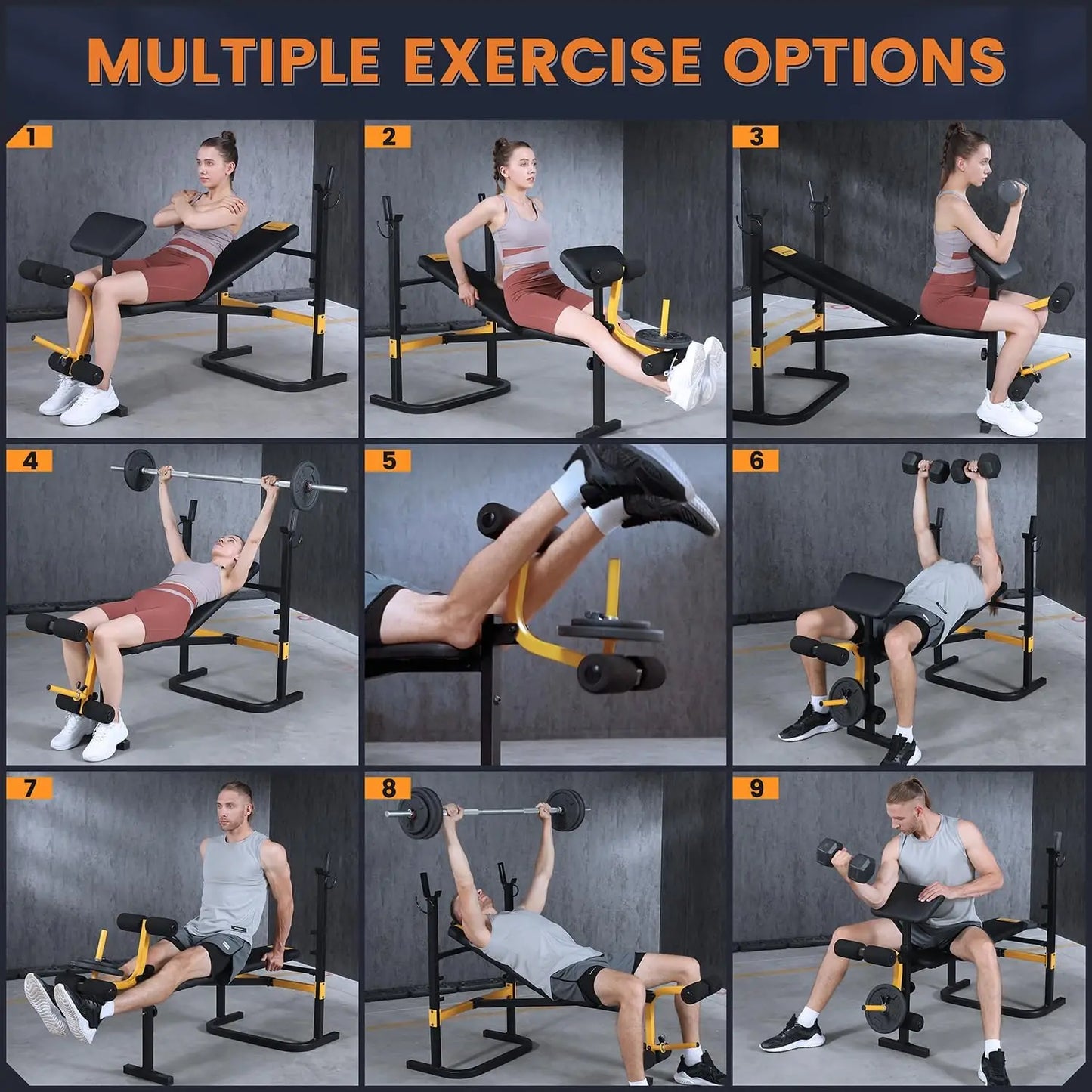 MULTIPLE EXERCISE OPTIONS

1

2

3

4

5

6

7

8

9